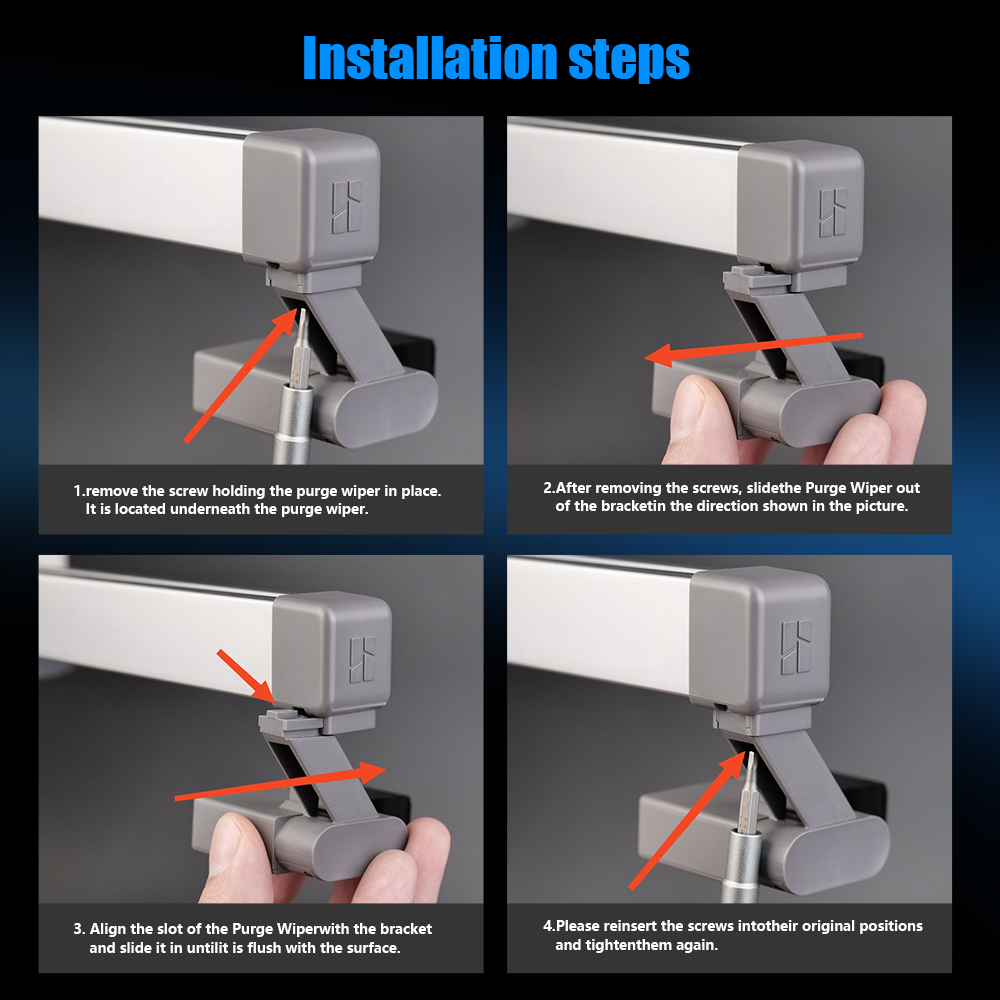 Installation steps

1.remove the screw holding the purge wiper in place. It is located underneath the purge wiper.

2.After removing the screws, slidethe Purge Wiper out of the bracketin the direction shown in the picture.

3. Align the slot of the Purge Wiperwith the bracket and slide it in untilit is flush with the surface.

4.Please reinsert the screws intotheir original positions and tightenthem again.